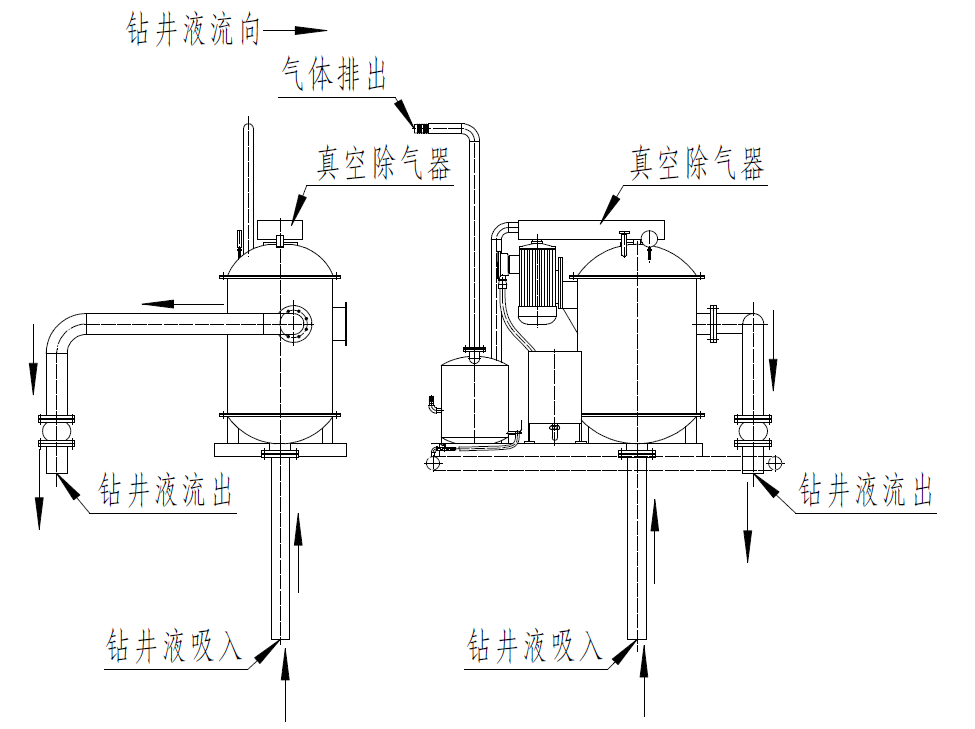 钻井液流向

气体排出

真空除气器

真空除气器

钻井液流出

钻井液流出

钻井液吸入

钻井液吸入